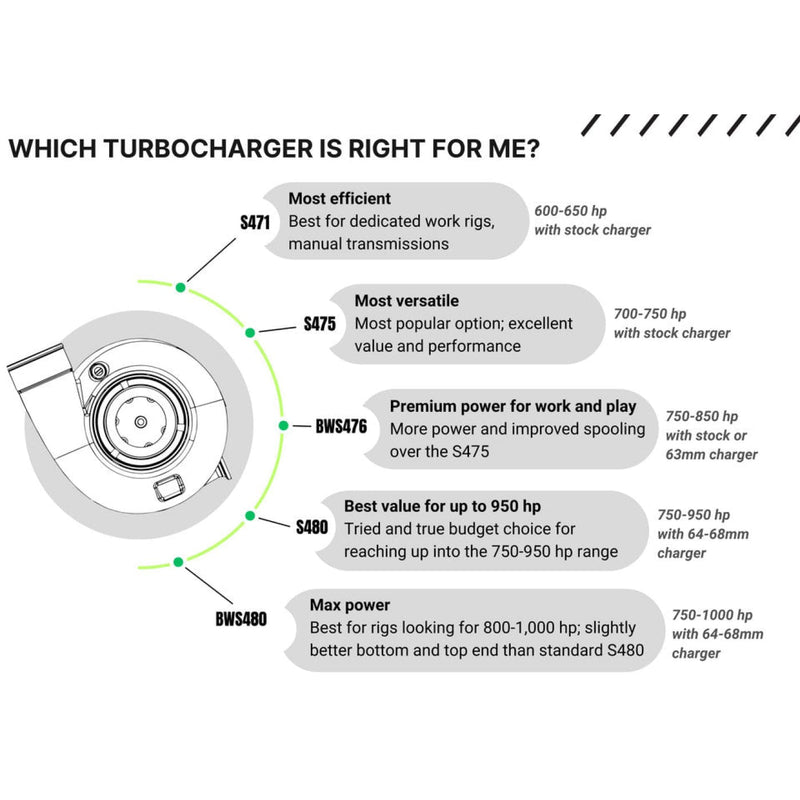 WHICH TURBOCHARGER IS RIGHT FOR ME?

S471
Most efficient
Best for dedicated work rigs, manual transmissions
600-650 hp with stock charger

S475
Most versatile
Most popular option; excellent value and performance
700-750 hp with stock charger

BWS476
Premium power for work and play
More power and improved spooling over the S475
750-850 hp with stock or 63mm charger

S480
Best value for up to 950 hp
Tried and true budget choice for reaching up into the 750-950 hp range
750-950 hp with 64-68mm charger

BWS480
Max power
Best for rigs looking for 800-1,000 hp; slightly better bottom and top end than standard S480
750-1000 hp with 64-68mm charger